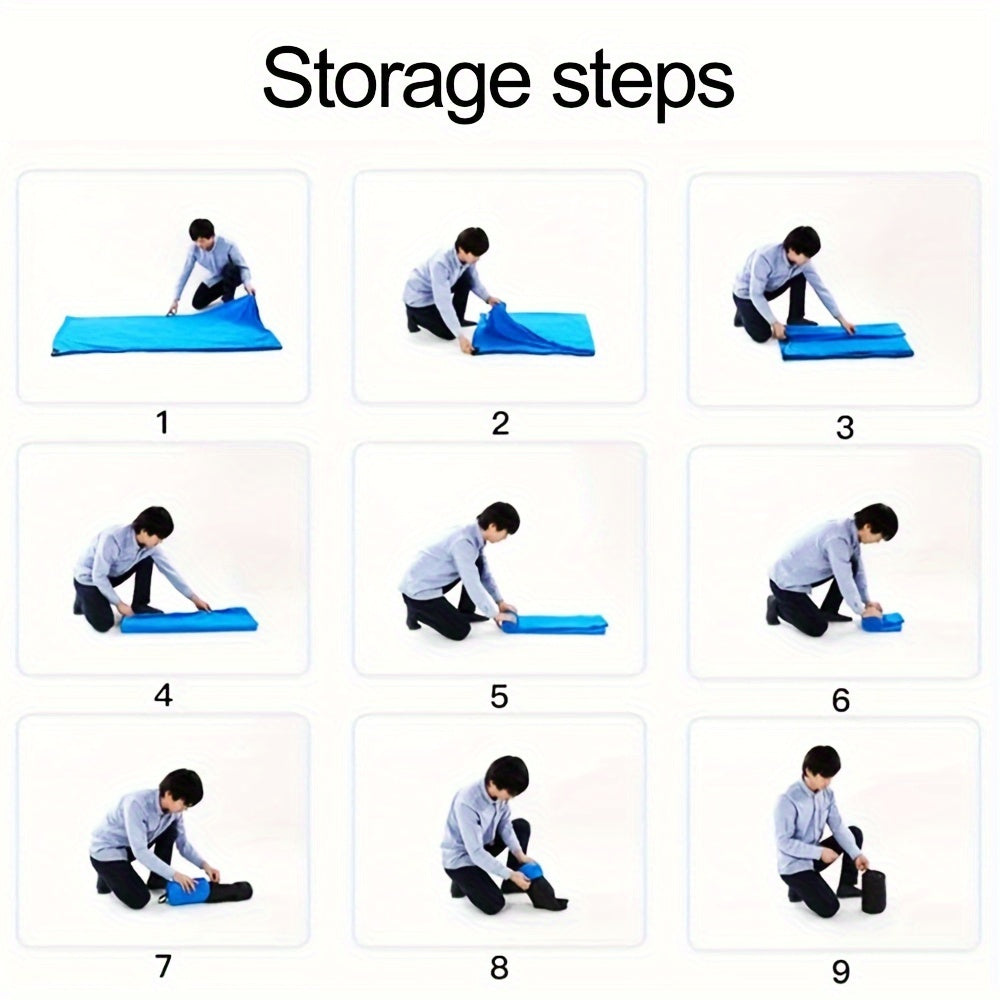 Storage steps

1

2

3

4

5

6

7

8

9