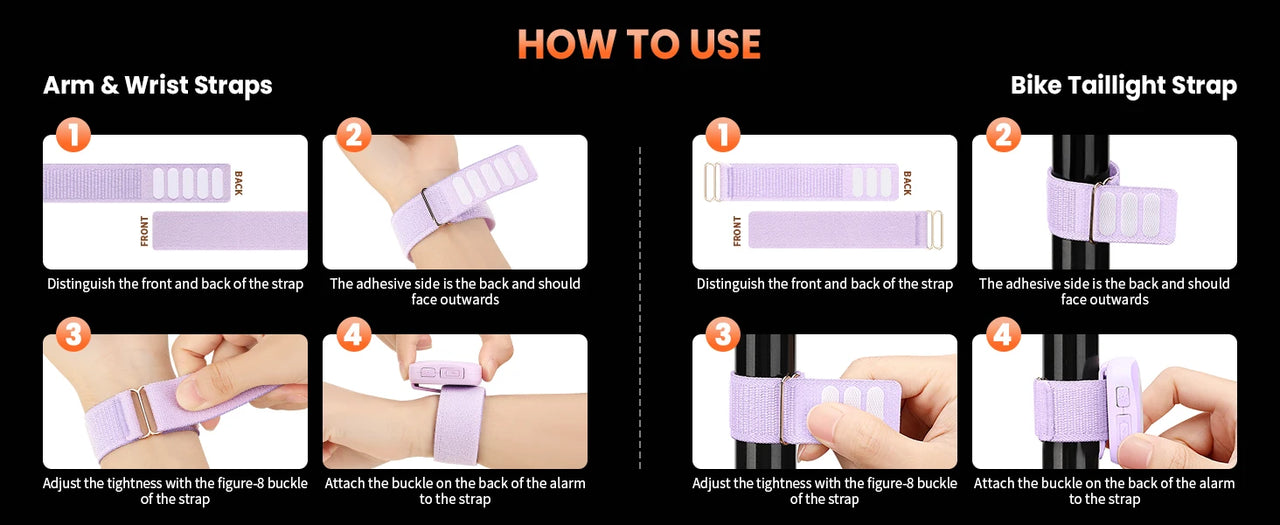 HOW TO USE

Arm & Wrist Straps

1

BACK

FRONT

Distinguish the front and back of the strap

2

The adhesive side is the back and should face outwards

3

Adjust the tightness with the figure-8 buckle of the strap

4

Attach the buckle on the back of the alarm to the strap

Bike Taillight Strap

1

BACK

FRONT

Distinguish the front and back of the strap

2

The adhesive side is the back and should face outwards

3

Adjust the tightness with the figure-8 buckle of the strap

4

Attach the buckle on the back of the alarm to the strap